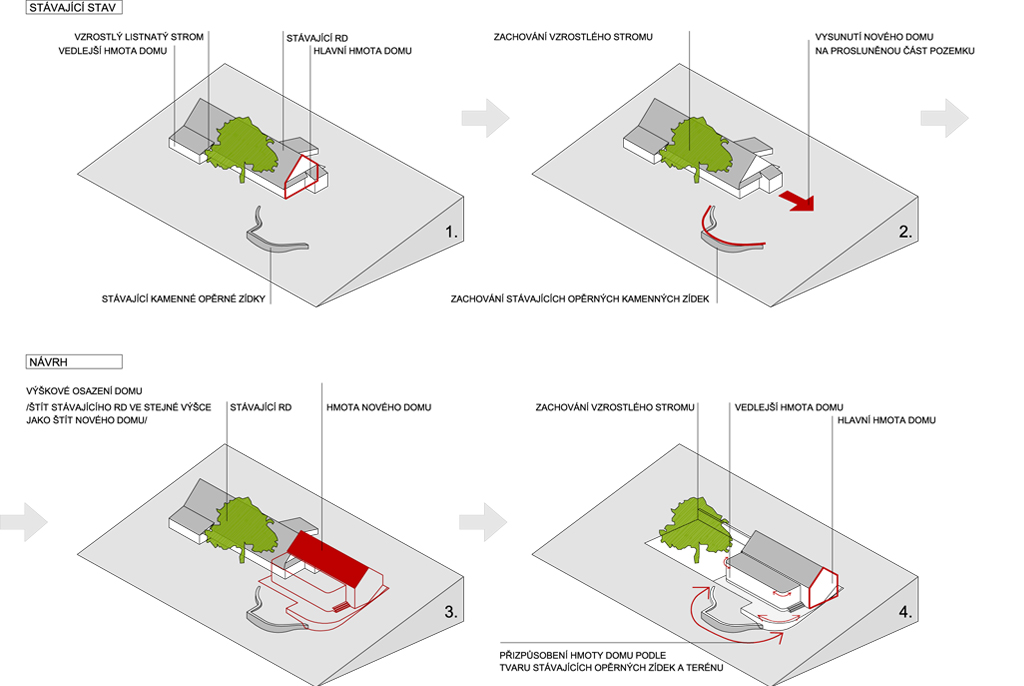 STÁVAJÍCÍ STAV

VZROSTLÝ LISTNATÝ STROM
VEDLEJŠÍ HMOTA DOMU

STÁVAJÍCÍ RD
HLAVNÍ HMOTA DOMU

1.

STÁVAJÍCÍ KAMENNÉ OPĚRNÉ ZÍDKY

ZACHOVÁNÍ VZROSTLÉHO STROMU

VYSUNUTÍ NOVÉHO DOMU
NA PROSLUNĚNOU ČÁST POZEMKU

2.

ZACHOVÁNÍ STÁVAJÍCÍCH OPĚRNÝCH KAMENNÝCH ZÍDEK

NÁVRH

VÝŠKOVÉ OSAZENÍ DOMU
/ŠTÍT STÁVAJÍCÍHO RD VE STEJNÉ VÝŠCE
JAKO ŠTÍT NOVÉHO DOMU/

STÁVAJÍCÍ RD

HMOTA NOVÉHO DOMU

3.

ZACHOVÁNÍ VZROSTLÉHO STROMU

VEDLEJŠÍ HMOTA DOMU

HLAVNÍ HMOTA DOMU

4.

PŘIZPŮSOBENÍ HMOTY DOMU PODLE
TVARU STÁVAJÍCÍCH OPĚRNÝCH ZÍDEK A TERÉNU